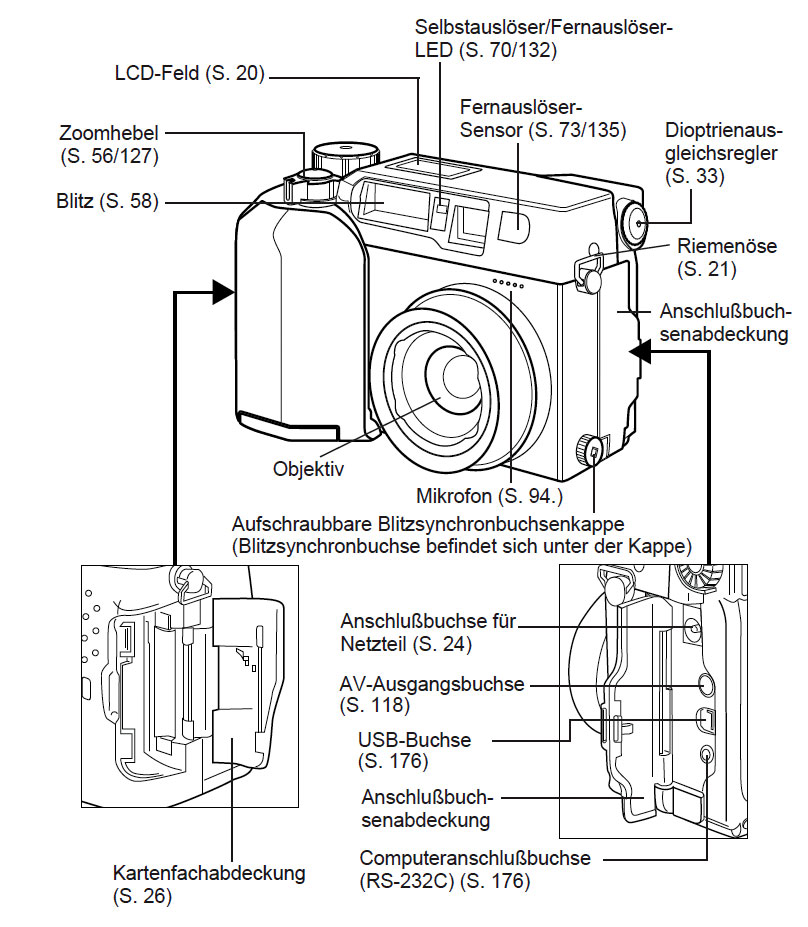 Selbstauslöser/Fernauslöser-LED (S. 70/132)

LCD-Feld (S. 20)

Fernauslöser-Sensor (S. 73/135)

Zoomhebel (S. 56/127)

Dioptrienausgleichsregler (S. 33)

Blitz (S. 58)

Riemenöse (S. 21)

Anschlußbuchsenabdeckung

Objektiv

Mikrofon (S. 94.)

Aufschraubbare Blitzsynchronbuchsenkappe (Blitzsynchronbuchse befindet sich unter der Kappe)

Anschlußbuchse für Netzteil (S. 24)

AV-Ausgangsbuchse (S. 118)

USB-Buchse (S. 176)

Anschlußbuchsenabdeckung

Computeranschlußbuchse (RS-232C) (S. 176)

Kartenfachabdeckung (S. 26)